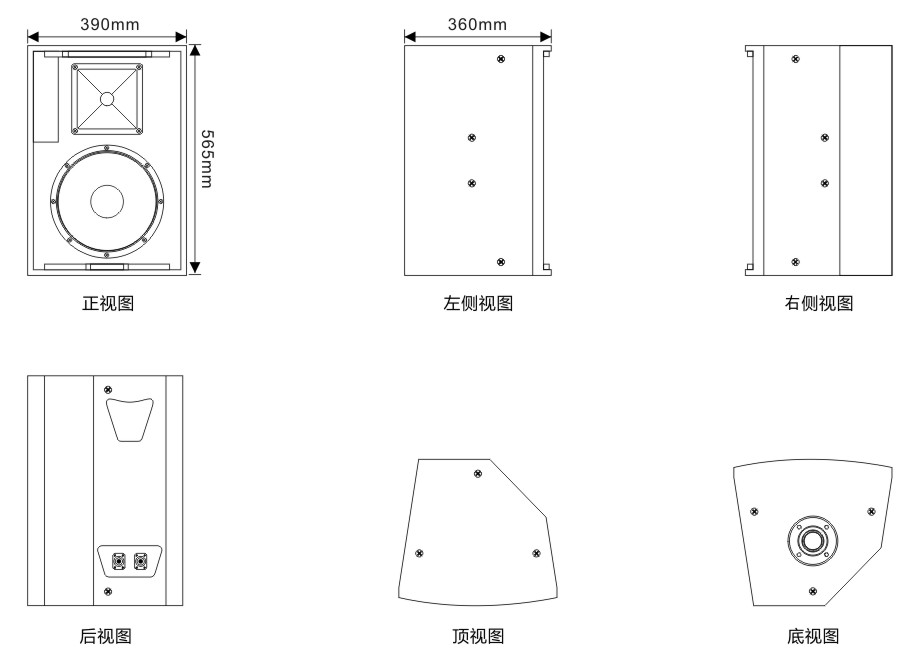 390mm

565mm

正视图

360mm

左侧视图

右侧视图

后视图

顶视图

底视图