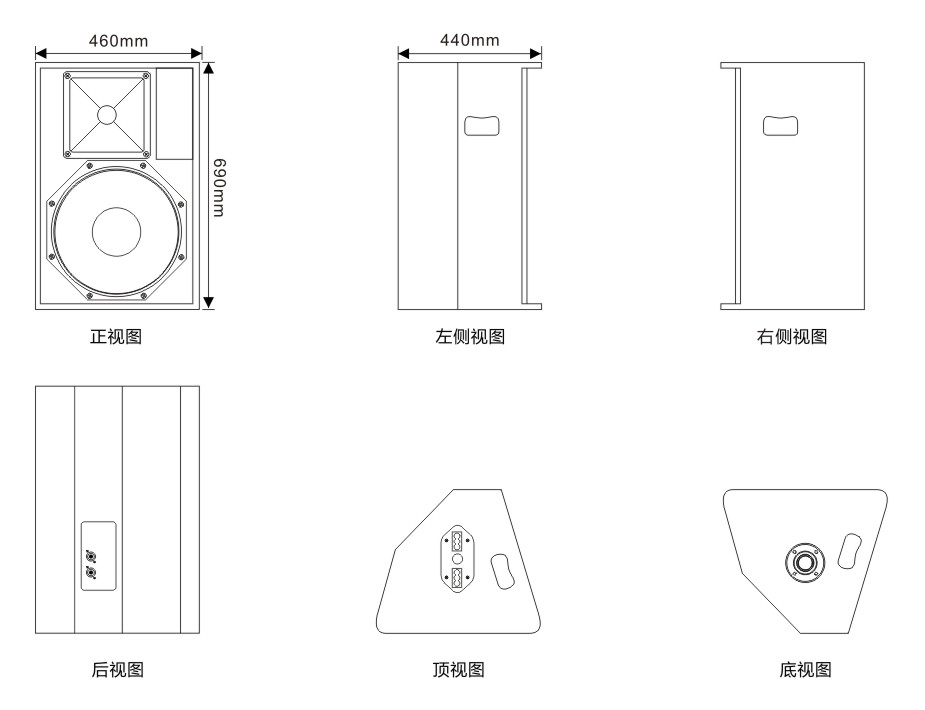 460mm

690mm

正视图

440mm

左侧视图

右侧视图

后视图

顶视图

底视图